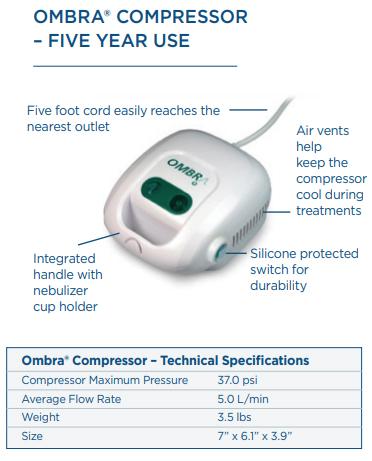 OMBRA® COMPRESSOR – FIVE YEAR USE

Five foot cord easily reaches the nearest outlet

Air vents help keep the compressor cool during treatments

OMBRA

Integrated handle with nebulizer cup holder

Silicone protected switch for durability

| Ombra® Compressor – Technical Specifications | |
|---|---|
| Compressor Maximum Pressure | 37.0 psi |
| Average Flow Rate | 5.0 L/min |
| Weight | 3.5 lbs |
| Size | 7" x 6.1" x 3.9" |