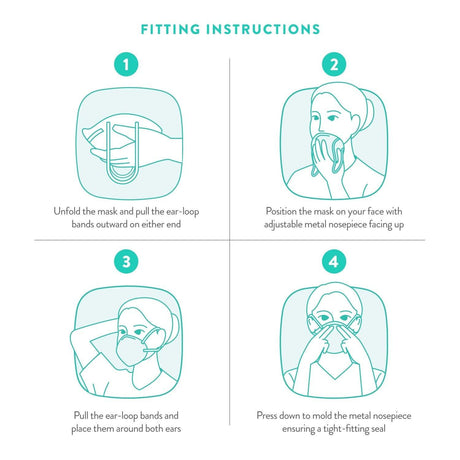 FITTING INSTRUCTIONS

1

Unfold the mask and pull the ear-loop bands outward on either end

2

Position the mask on your face with adjustable metal nosepiece facing up

3

Pull the ear-loop bands and place them around both ears

4

Press down to mold the metal nosepiece ensuring a tight-fitting seal