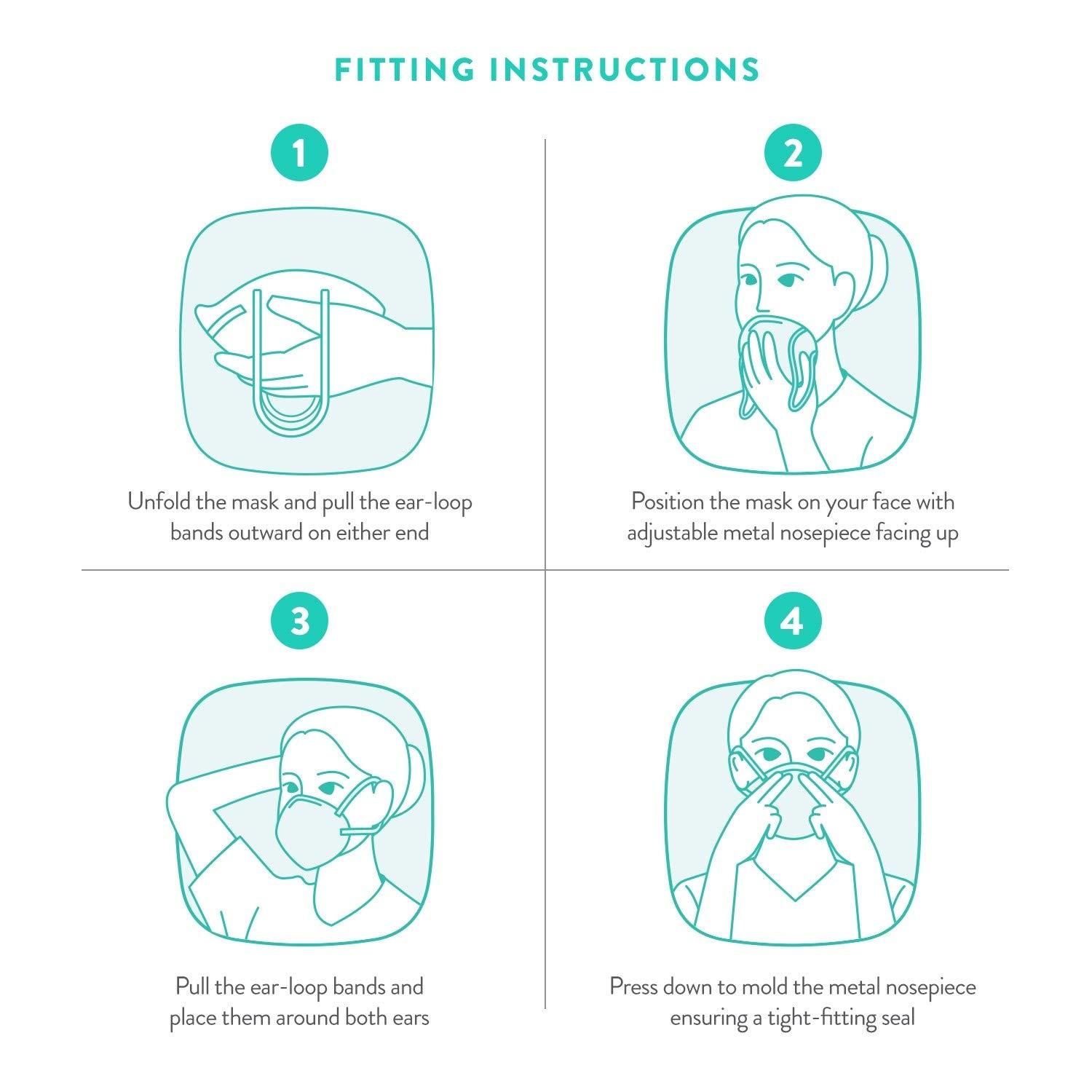 FITTING INSTRUCTIONS

1

Unfold the mask and pull the ear-loop bands outward on either end

2

Position the mask on your face with adjustable metal nosepiece facing up

3

Pull the ear-loop bands and place them around both ears

4

Press down to mold the metal nosepiece ensuring a tight-fitting seal